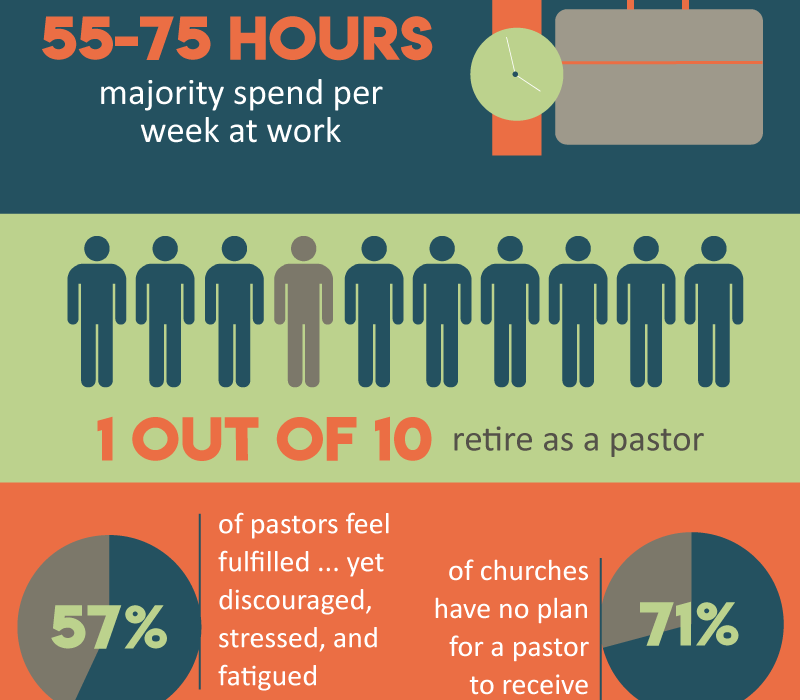 55-75 HOURS
majority spend per week at work

1 OUT OF 10 retire as a pastor

57%

of pastors feel fulfilled ... yet discouraged, stressed, and fatigued

of churches have no plan for a pastor to receive

71%