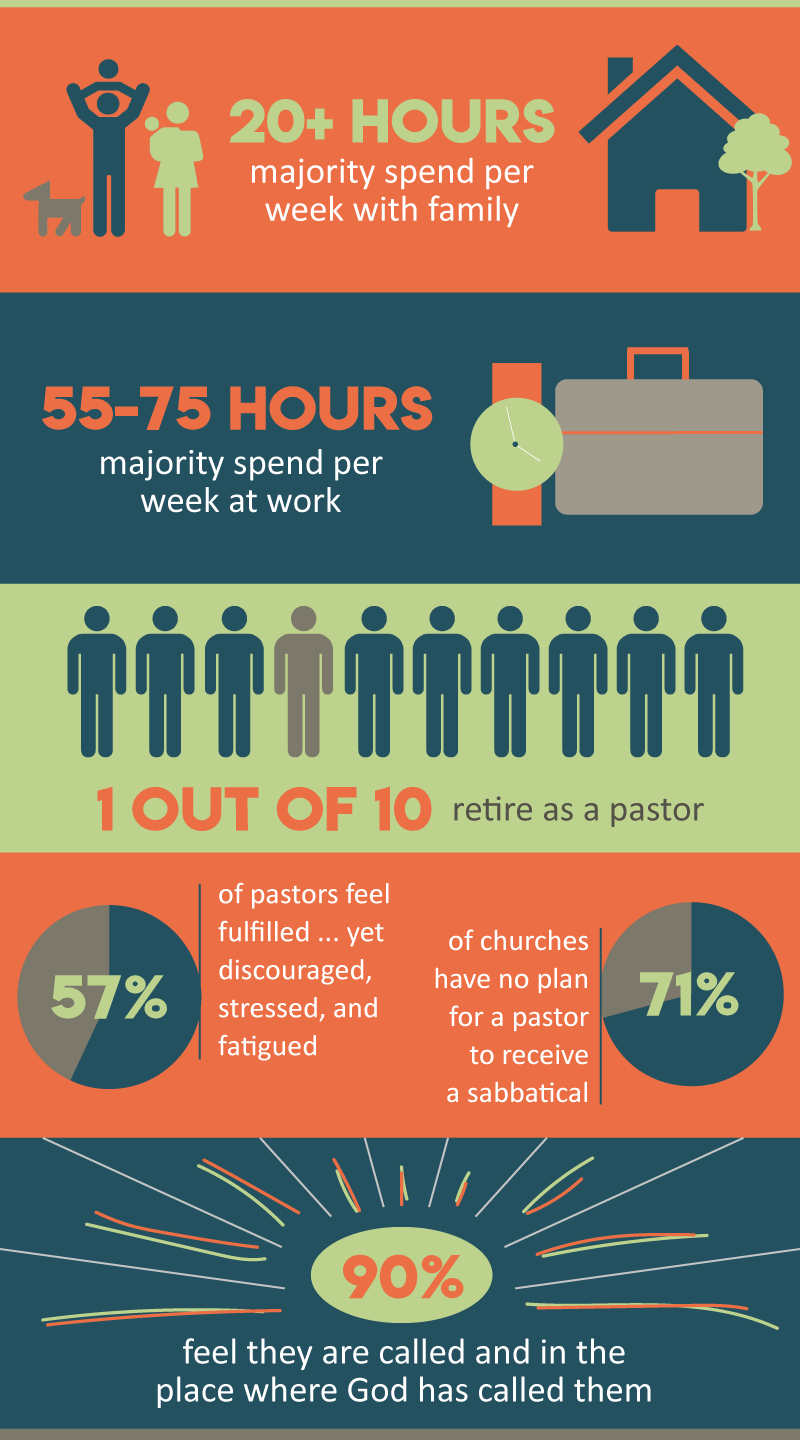 20+ HOURS
majority spend per week with family

55-75 HOURS
majority spend per week at work

1 OUT OF 10 retire as a pastor

57%
of pastors feel fulfilled ... yet discouraged, stressed, and fatigued

of churches have no plan for a pastor to receive a sabbatical
71%

90%
feel they are called and in the place where God has called them