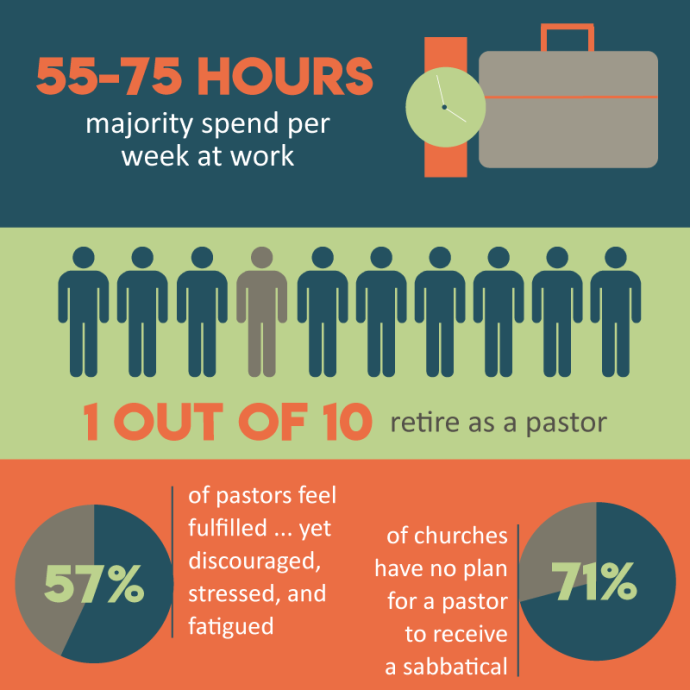 55-75 HOURS
majority spend per week at work

1 OUT OF 10 retire as a pastor

57%

of pastors feel fulfilled ... yet discouraged, stressed, and fatigued

of churches have no plan for a pastor to receive a sabbatical

71%