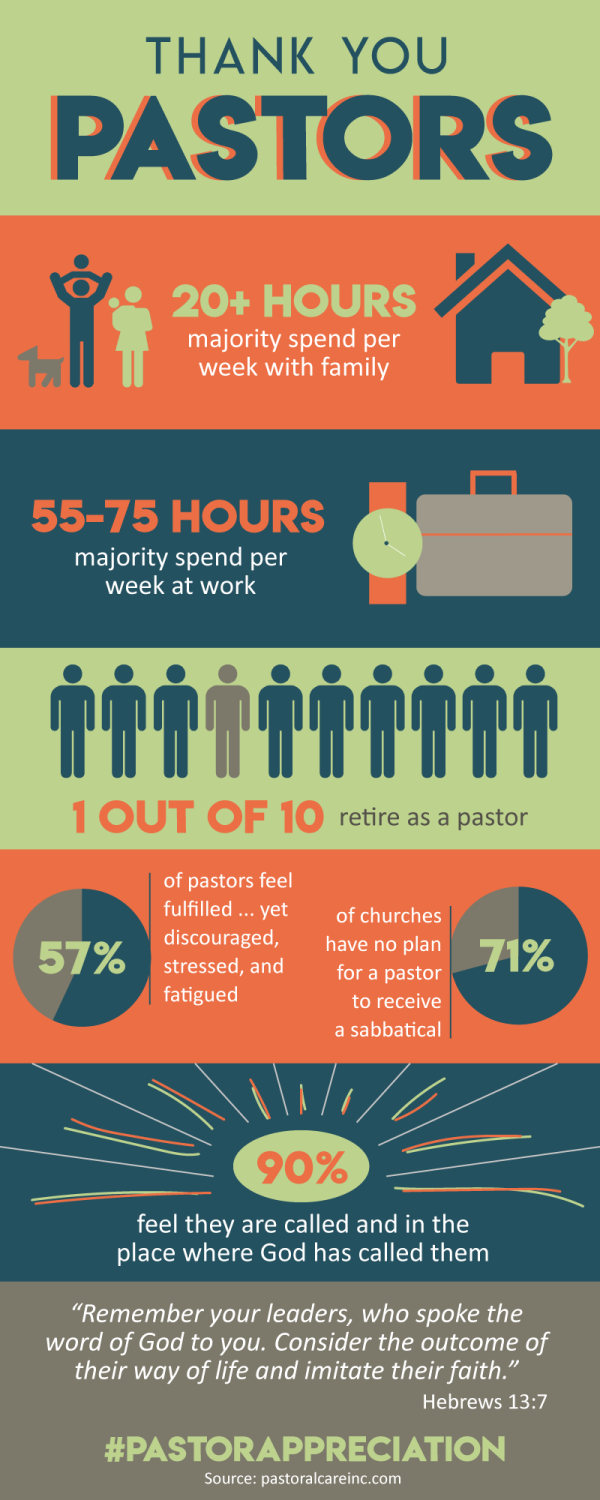 THANK YOU
PASTORS

20+ HOURS
majority spend per week with family

55-75 HOURS
majority spend per week at work

1 OUT OF 10 retire as a pastor

57%
of pastors feel fulfilled ... yet discouraged, stressed, and fatigued

of churches have no plan for a pastor to receive a sabbatical
71%

90%
feel they are called and in the place where God has called them

"Remember your leaders, who spoke the word of God to you. Consider the outcome of their way of life and imitate their faith."
Hebrews 13:7

#PASTORAPPRECIATION
Source: pastoralcareinc.com