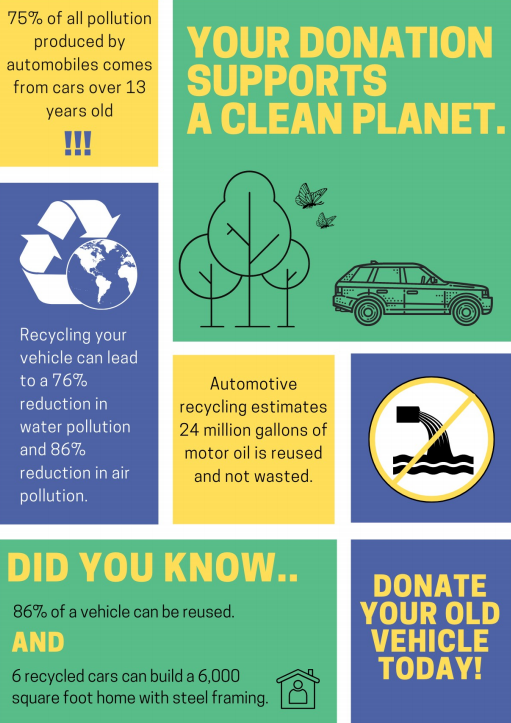 75% of all pollution produced by automobiles comes from cars over 13 years old

!!!

YOUR DONATION SUPPORTS A CLEAN PLANET.

Recycling your vehicle can lead to a 76% reduction in water pollution and 86% reduction in air pollution.

Automotive recycling estimates 24 million gallons of motor oil is reused and not wasted.

DID YOU KNOW..

86% of a vehicle can be reused.

AND

6 recycled cars can build a 6,000 square foot home with steel framing.

DONATE YOUR OLD VEHICLE TODAY!